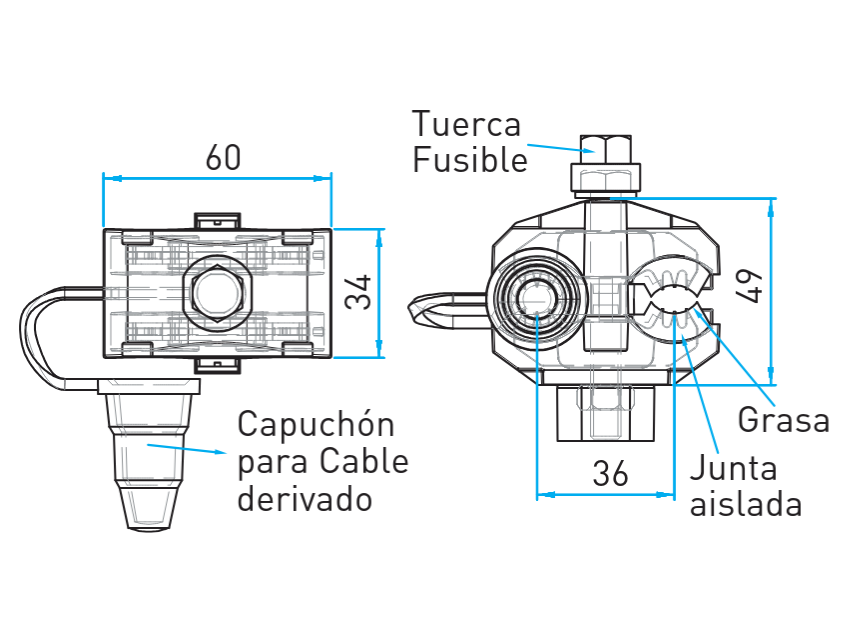 60

34

Capuchón para Cable derivado

Tuerca Fusible

49

Grasa

36

Junta aislada