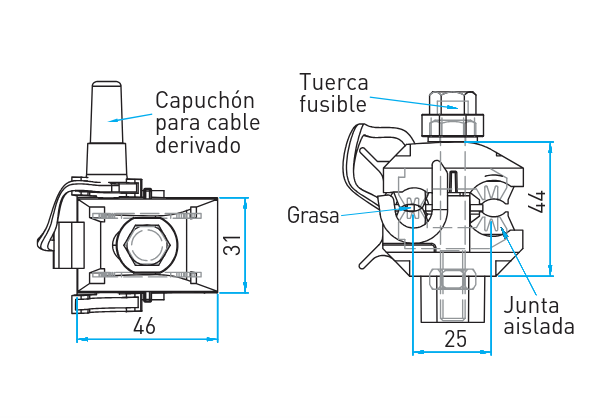 Capuchón para cable derivado

31

46

Tuerca fusible

Grasa

44

Junta aislada

25